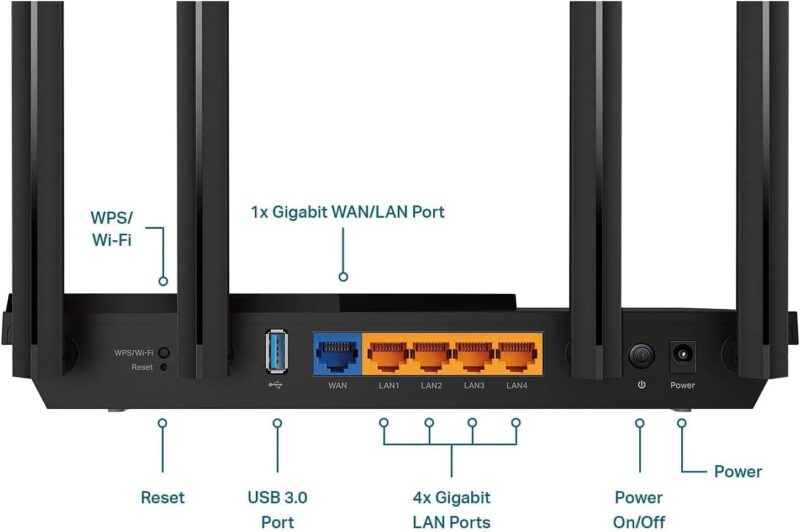 WPS/
Wi-Fi

1x Gigabit WAN/LAN Port

WPS/Wi-Fi
Reset

WAN LAN1 LAN2 LAN3 LAN4

Power

Reset

USB 3.0
Port

4x Gigabit
LAN Ports

Power
On/Off

Power