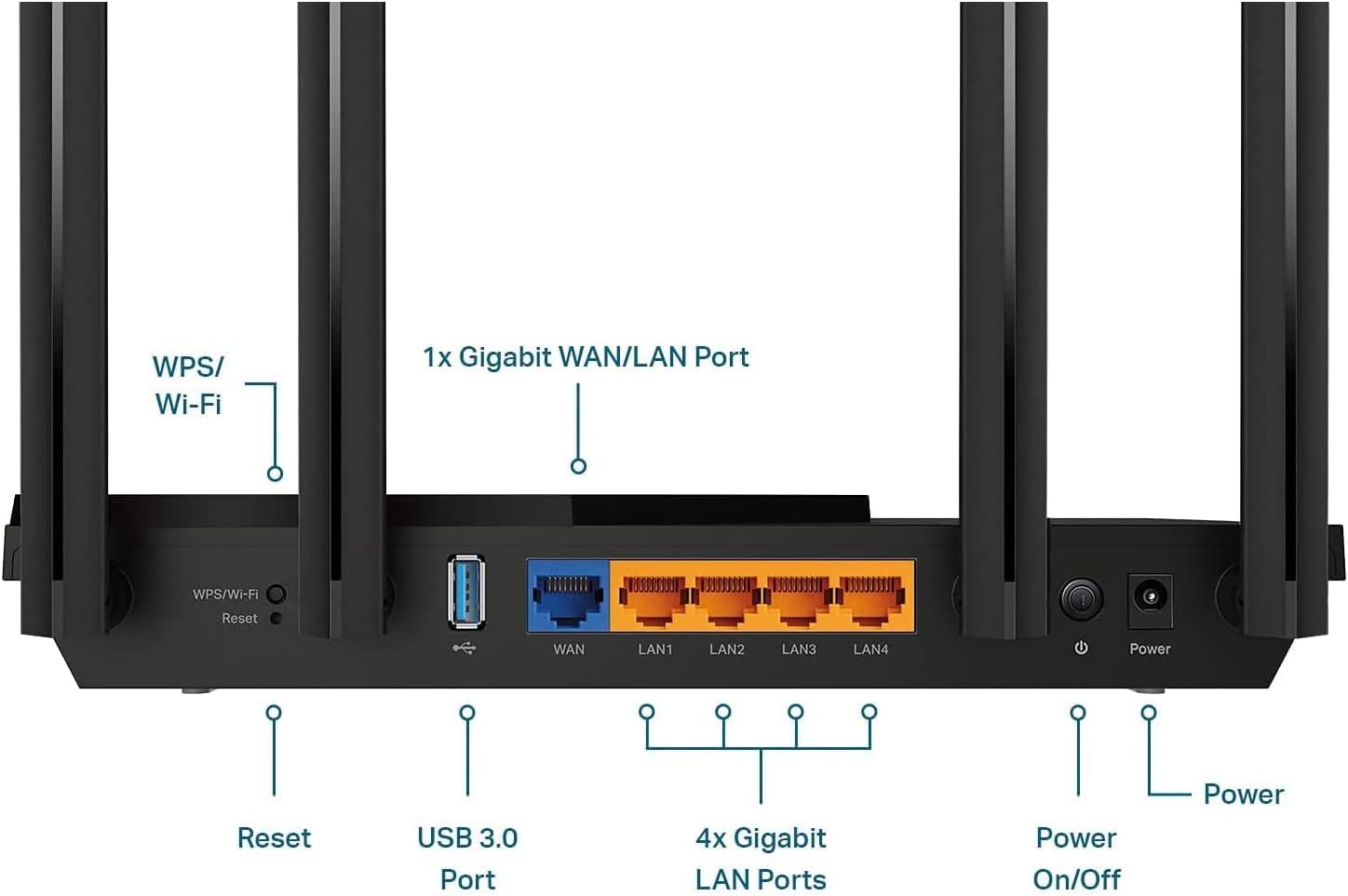 WPS/
Wi-Fi

1x Gigabit WAN/LAN Port

WPS/Wi-Fi
Reset

WAN LAN1 LAN2 LAN3 LAN4

Power

Reset

USB 3.0
Port

4x Gigabit
LAN Ports

Power
On/Off

Power