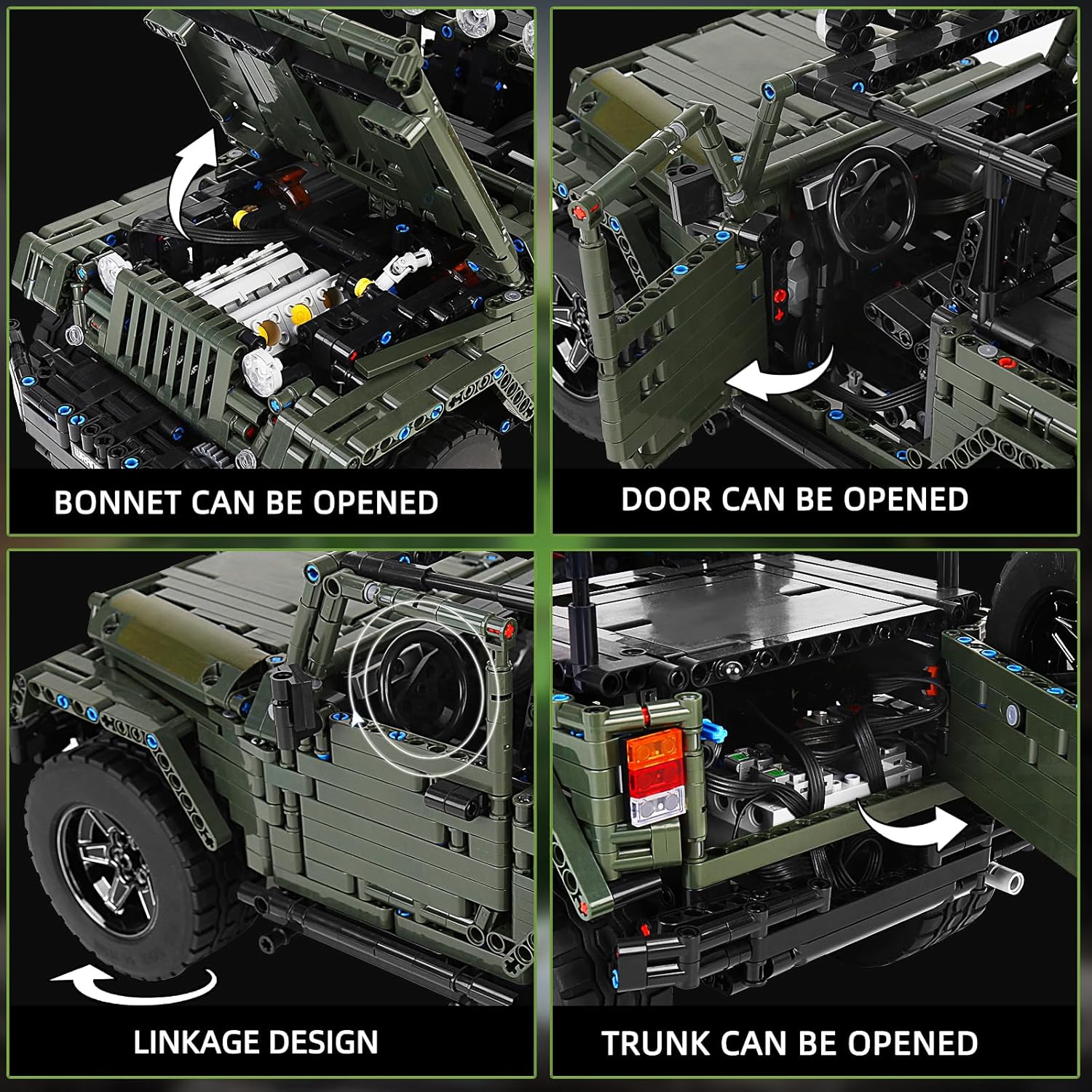 BONNET CAN BE OPENED

DOOR CAN BE OPENED

LINKAGE DESIGN

TRUNK CAN BE OPENED