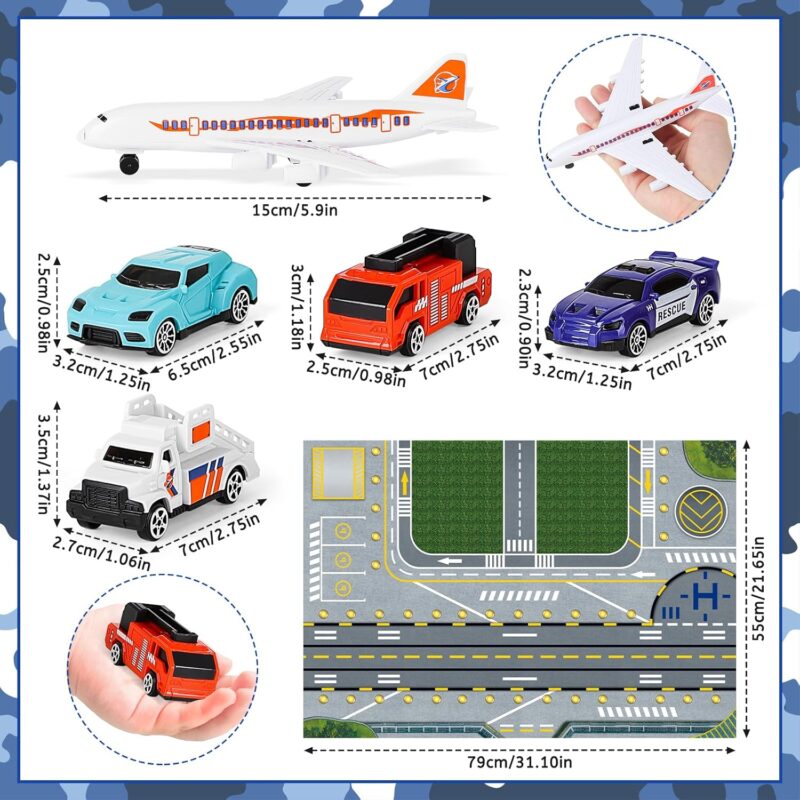 15cm/5.9in

2.5cm/0.98in
3.2cm/1.25in
6.5cm/2.55in

3cm/1.18in
2.5cm/0.98in
7cm/2.75in

2.3cm/0.90in
RESCUE
3.2cm/1.25in
7cm/2.75in

3.5cm/1.37in
2.7cm/1.06in
7cm/2.75in

H
55cm/21.65in
79cm/31.10in