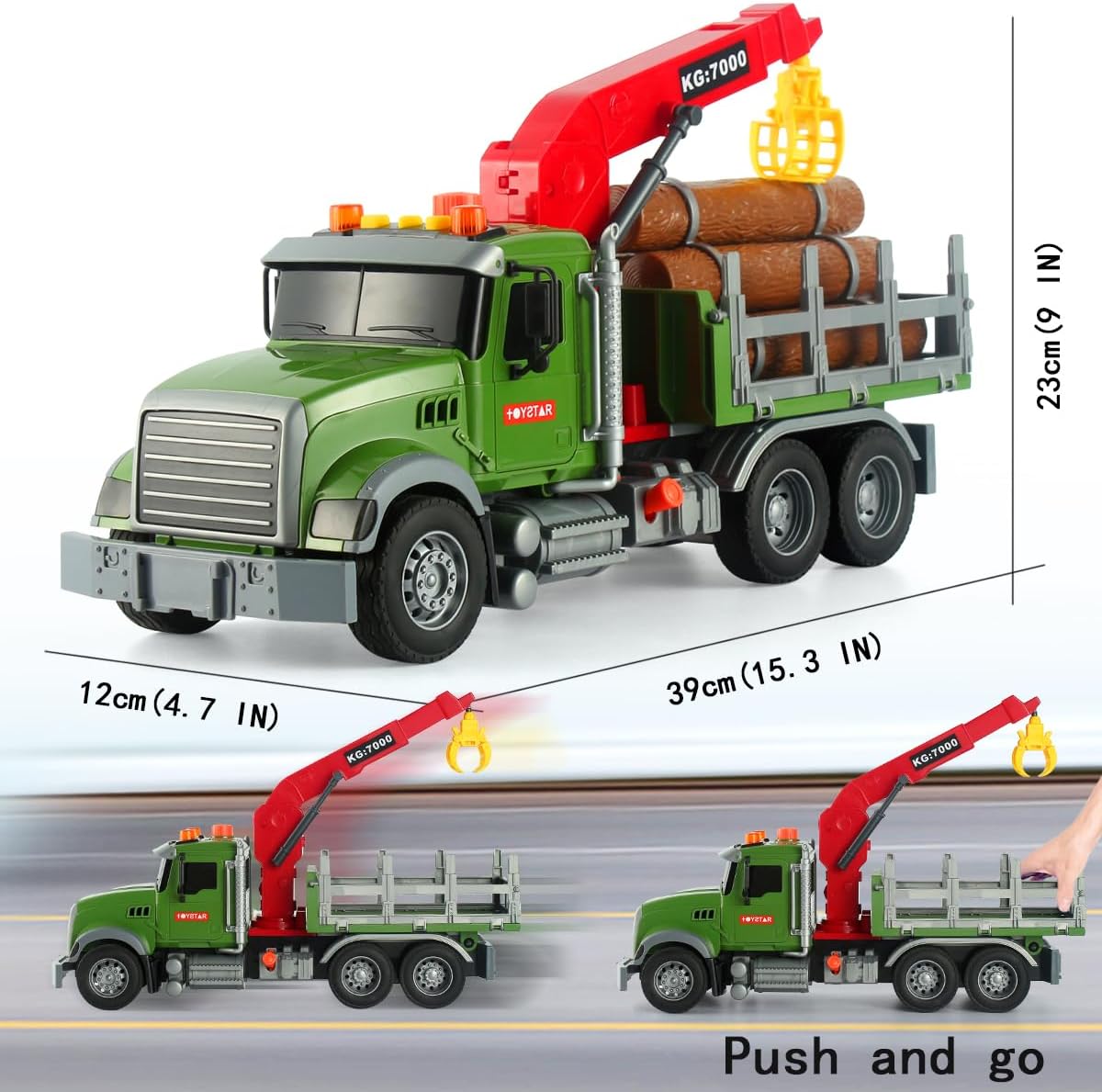 KG:7000

TOYSTAR

23cm(9 IN)

12cm(4.7 IN)

39cm(15.3 IN)

KG:7000

TOYSTAR

KG:7000

TOYSTAR

Push and go