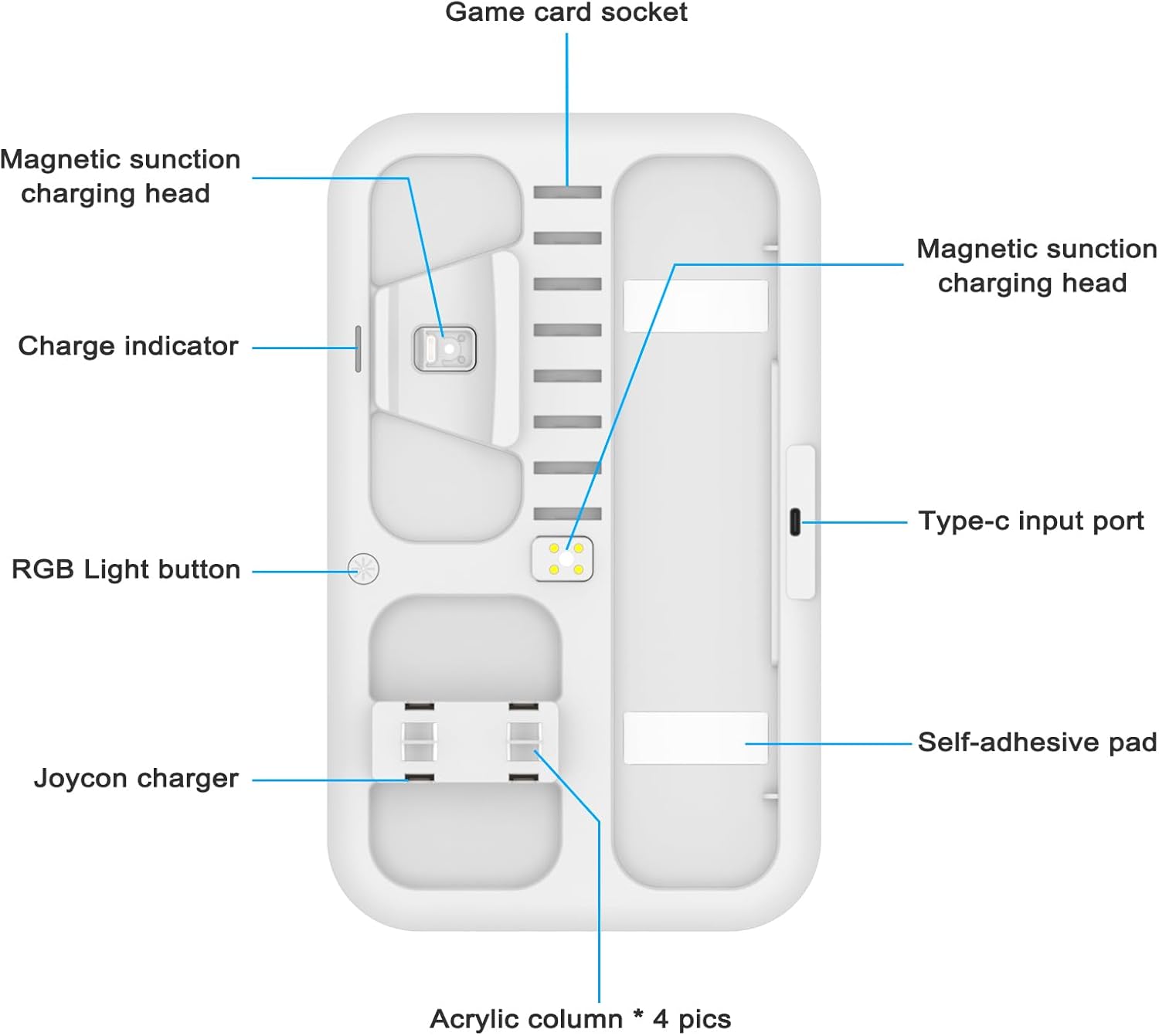 Game card socket

Magnetic sunction charging head

Charge indicator

RGB Light button

Joycon charger

Magnetic sunction charging head

Type-c input port

Self-adhesive pad

Acrylic column * 4 pics