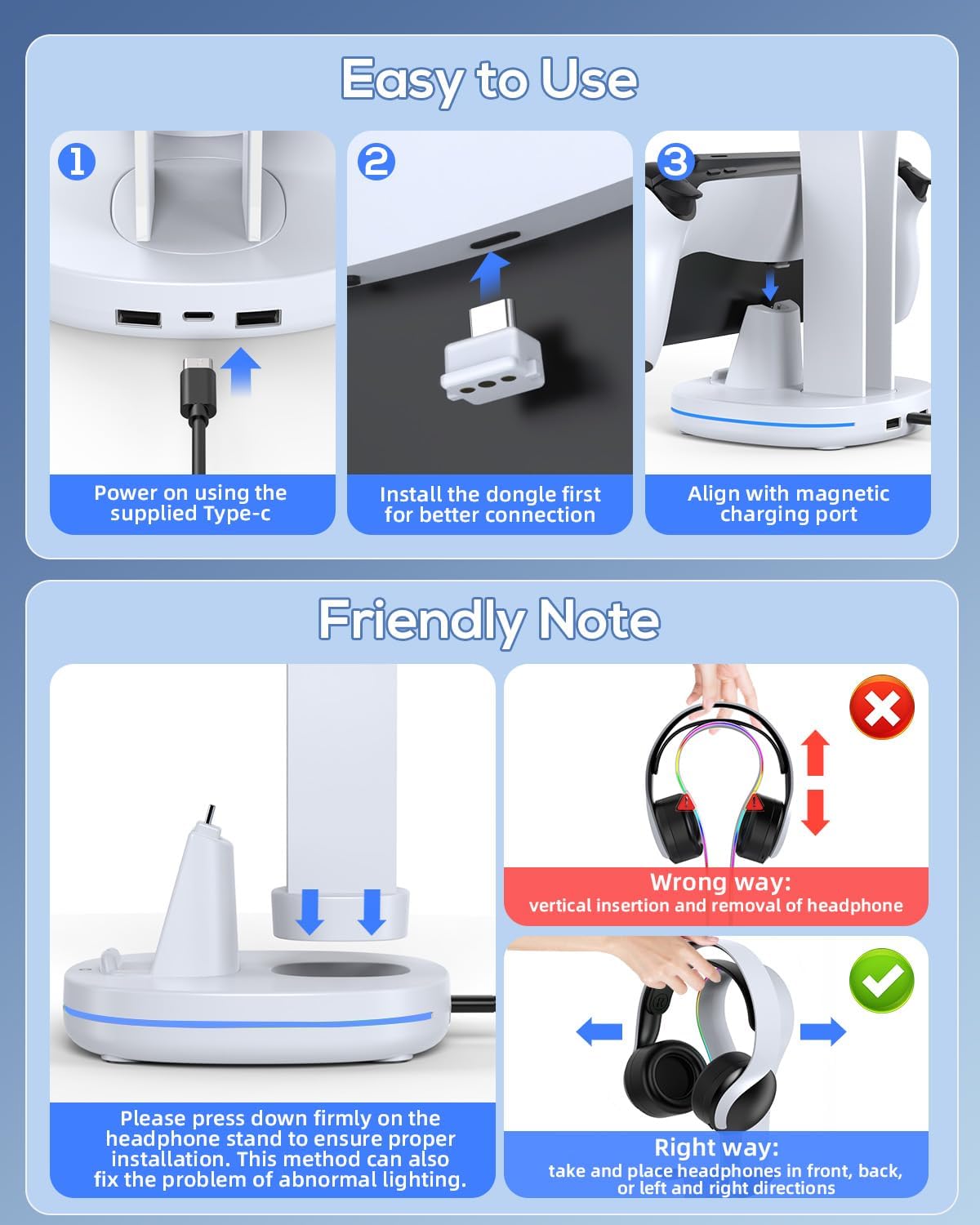 Easy to Use

1

Power on using the supplied Type-c

2

Install the dongle first for better connection

3

Align with magnetic charging port

Friendly Note

Please press down firmly on the headphone stand to ensure proper installation. This method can also fix the problem of abnormal lighting.

Wrong way:
vertical insertion and removal of headphone

Right way:
take and place headphones in front, back, or left and right directions