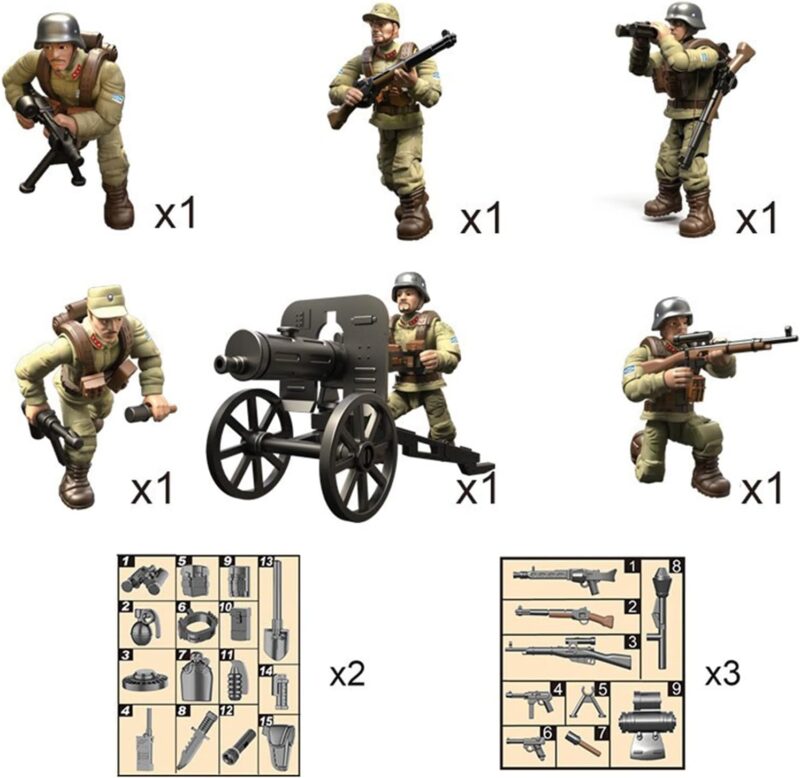 x1 x1 x1

x1 x1 x1

1 5 9 13
2 6 10
3 7 11 14
4 8 12 15

x2

1 8
2
3
4 5 9
6 7

x3