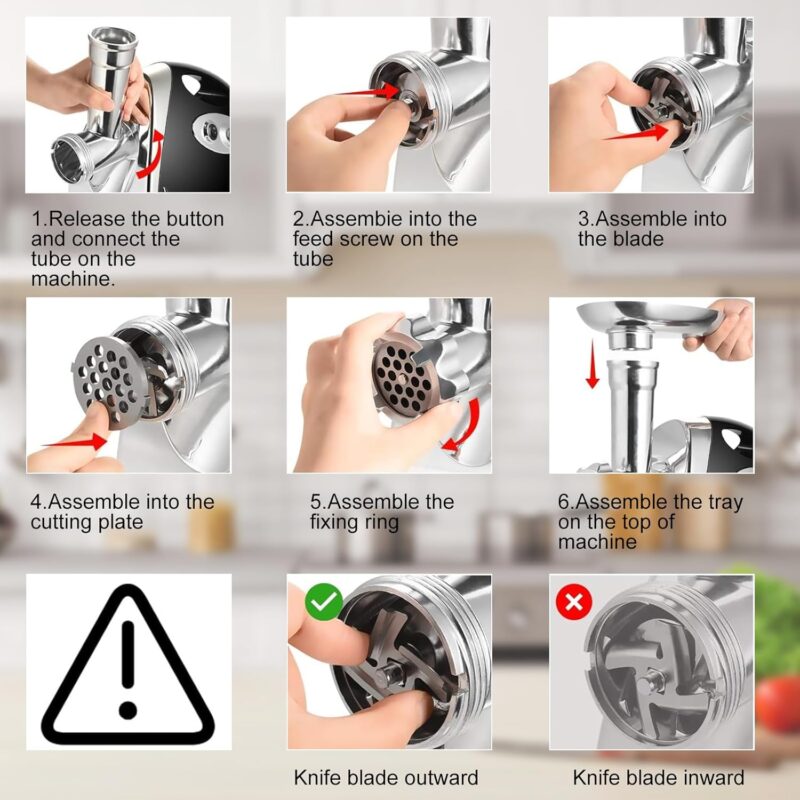 1.Release the button and connect the tube on the machine.

2.Assembie into the feed screw on the tube

3.Assemble into the blade

4.Assemble into the cutting plate

5.Assemble the fixing ring

6.Assemble the tray on the top of machine

Knife blade outward

Knife blade inward