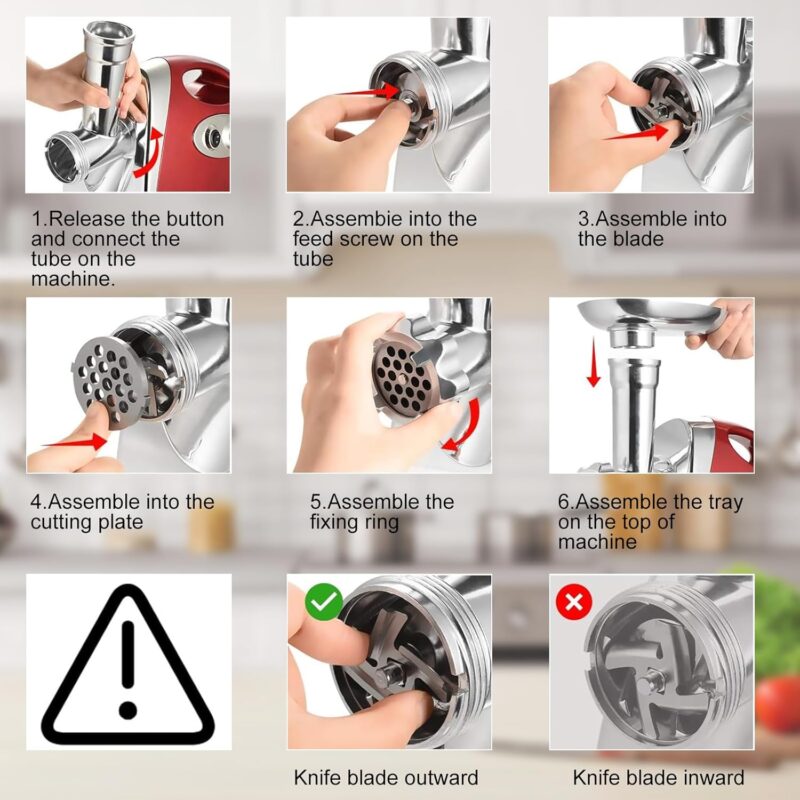 1.Release the button and connect the tube on the machine.

2.Assembie into the feed screw on the tube

3.Assemble into the blade

4.Assemble into the cutting plate

5.Assemble the fixing ring

6.Assemble the tray on the top of machine

Knife blade outward

Knife blade inward