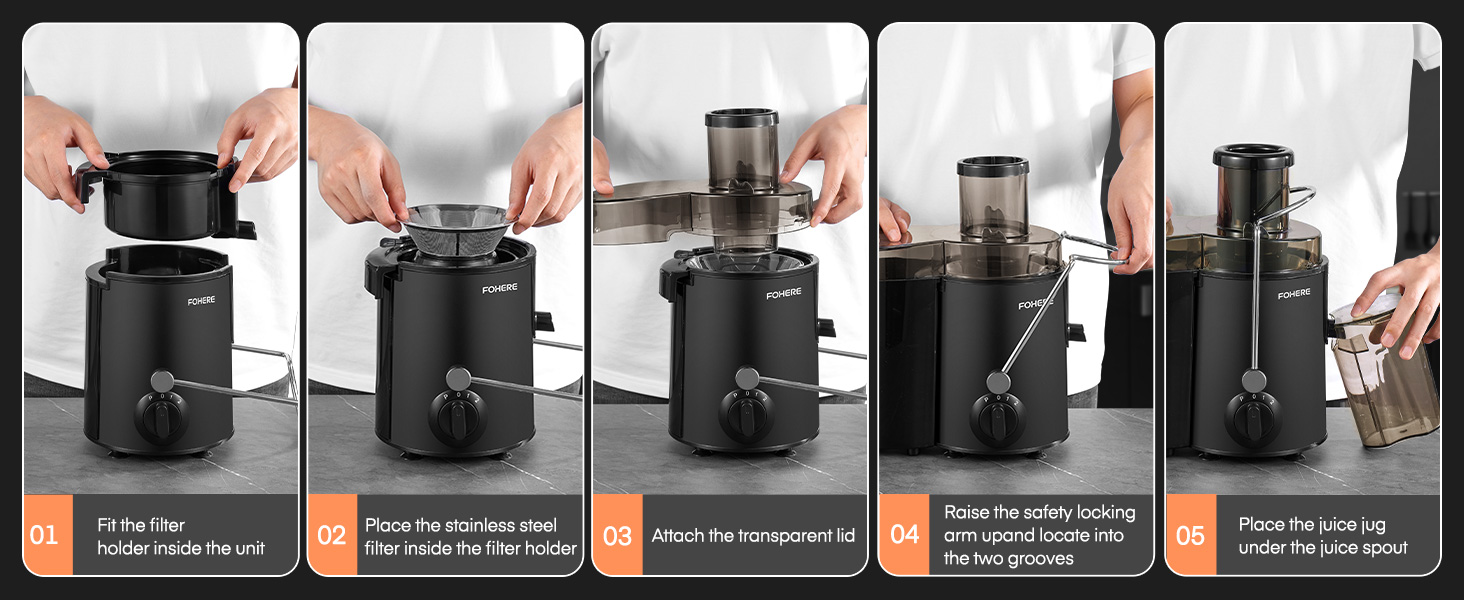 FOHERE

01 Fit the filter holder inside the unit

FOHERE

02 Place the stainless steel filter inside the filter holder

FOHERE

03 Attach the transparent lid

FOHERE

04 Raise the safety locking arm upand locate into the two grooves

FOHERE

05 Place the juice jug under the juice spout