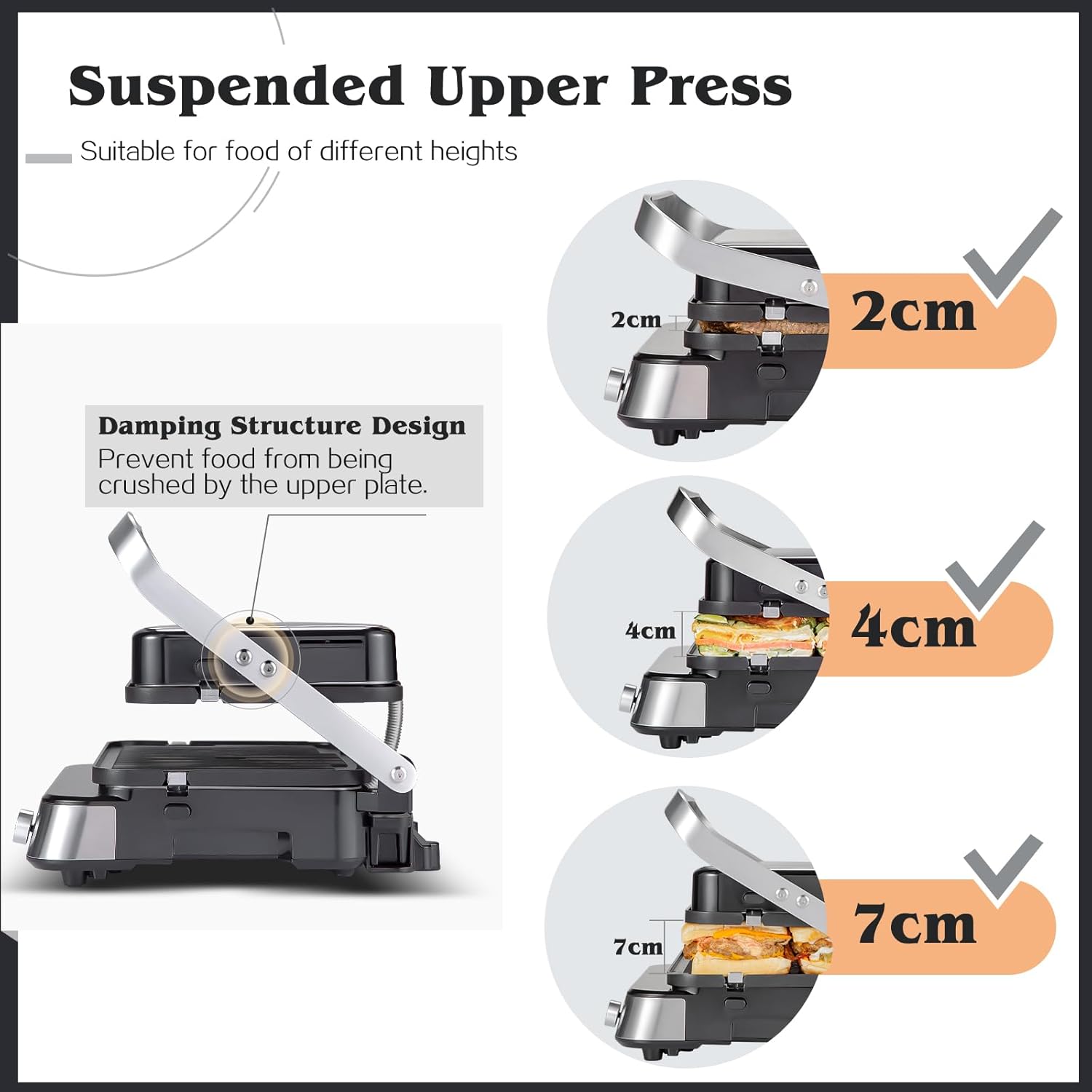 Suspended Upper Press

Suitable for food of different heights

Damping Structure Design
Prevent food from being crushed by the upper plate.

2cm

2cm

4cm

4cm

7cm

7cm