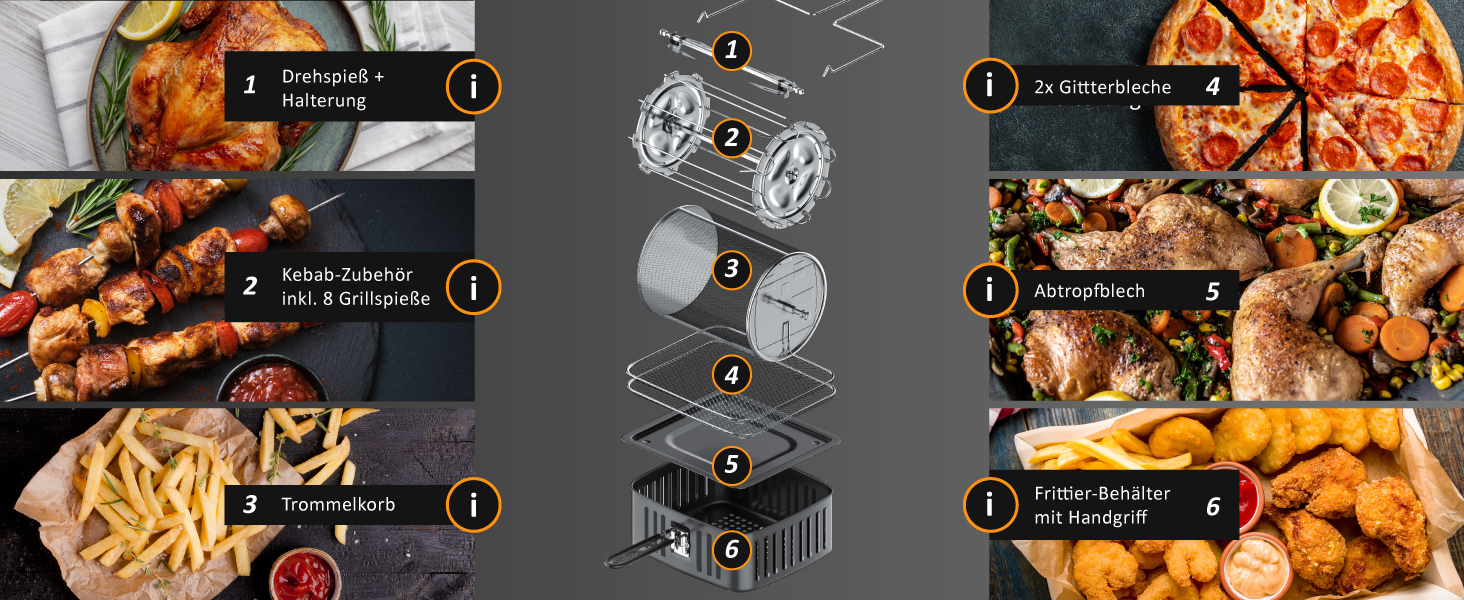 1 Drehspieß + Halterung
i

2 Kebab-Zubehör inkl. 8 Grillspieße
i

3 Trommelkorb
i

1
2
3
4
5
6

i
2x Gittterbleche 4

i
Abtropfblech 5

i
Frittier-Behälter mit Handgriff 6