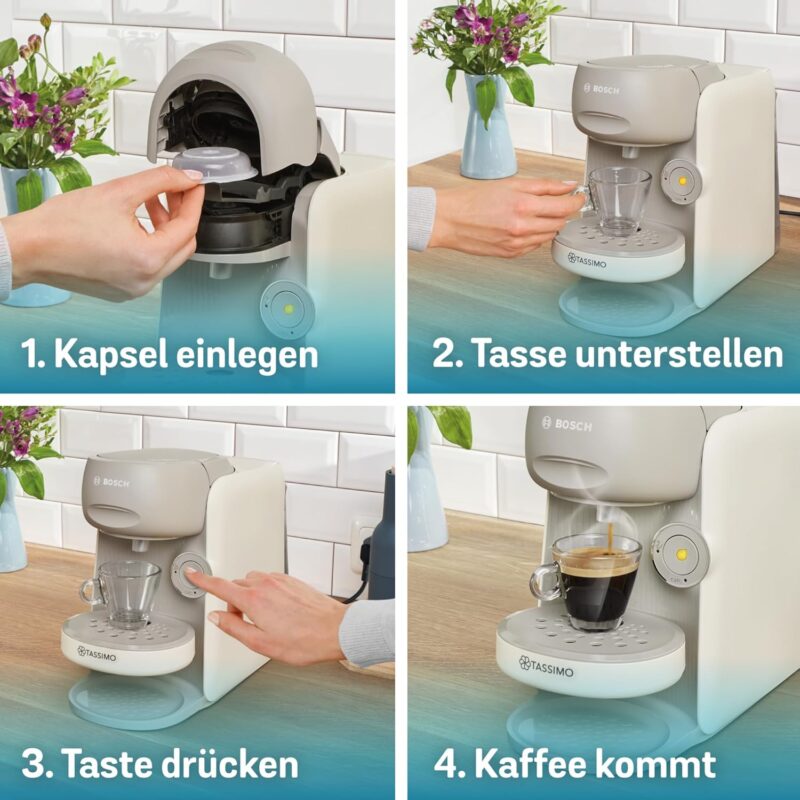 1. Kapsel einlegen

BOSCH

TASSIMO

2. Tasse unterstellen

BOSCH

TASSIMO

3. Taste drücken

BOSCH

TASSIMO

4. Kaffee kommt