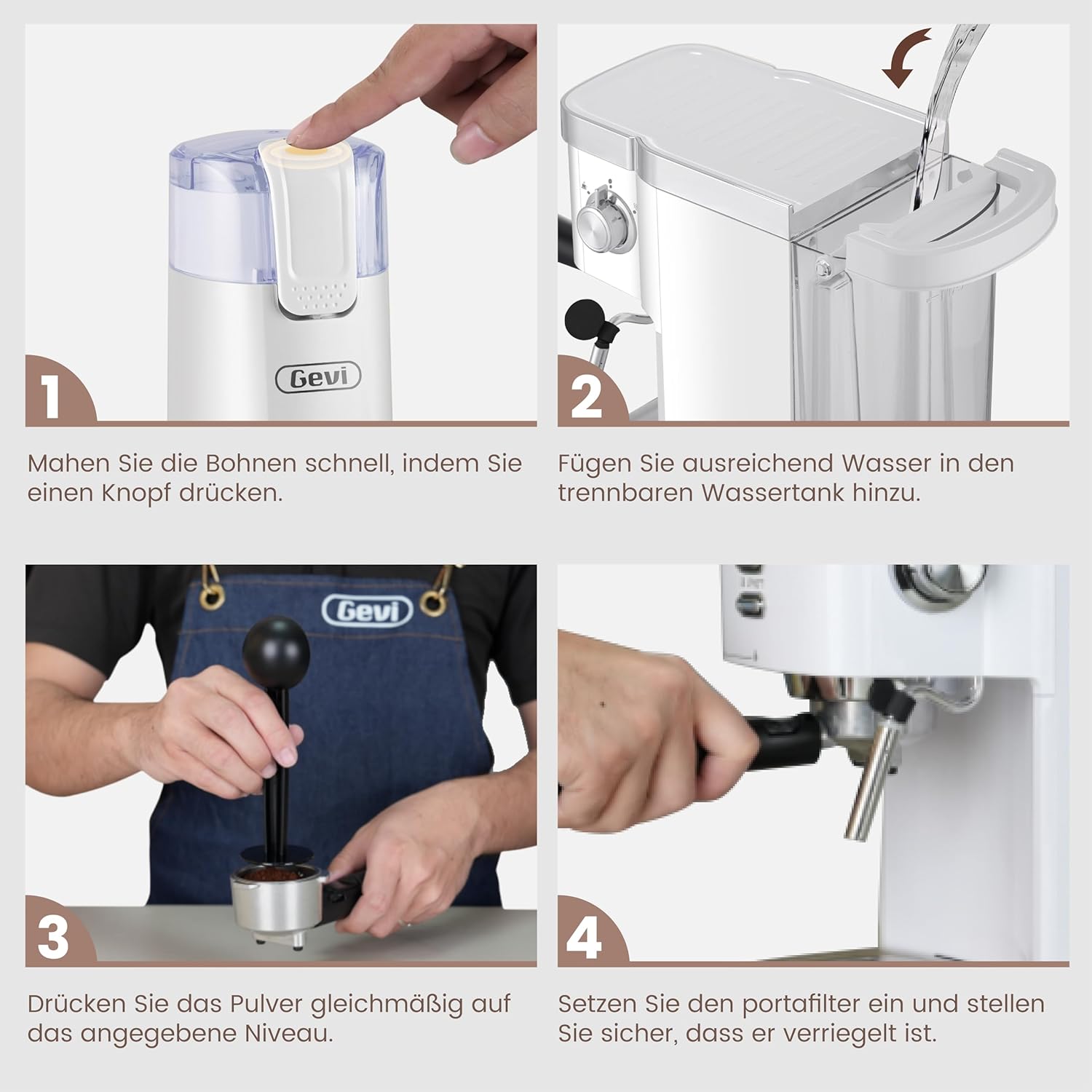 Gevi

1

Mahen Sie die Bohnen schnell, indem Sie einen Knopf drücken.

2

Fügen Sie ausreichend Wasser in den trennbaren Wassertank hinzu.

Gevi

3

Drücken Sie das Pulver gleichmäßig auf das angegebene Niveau.

4

Setzen Sie den portafilter ein und stellen Sie sicher, dass er verriegelt ist.