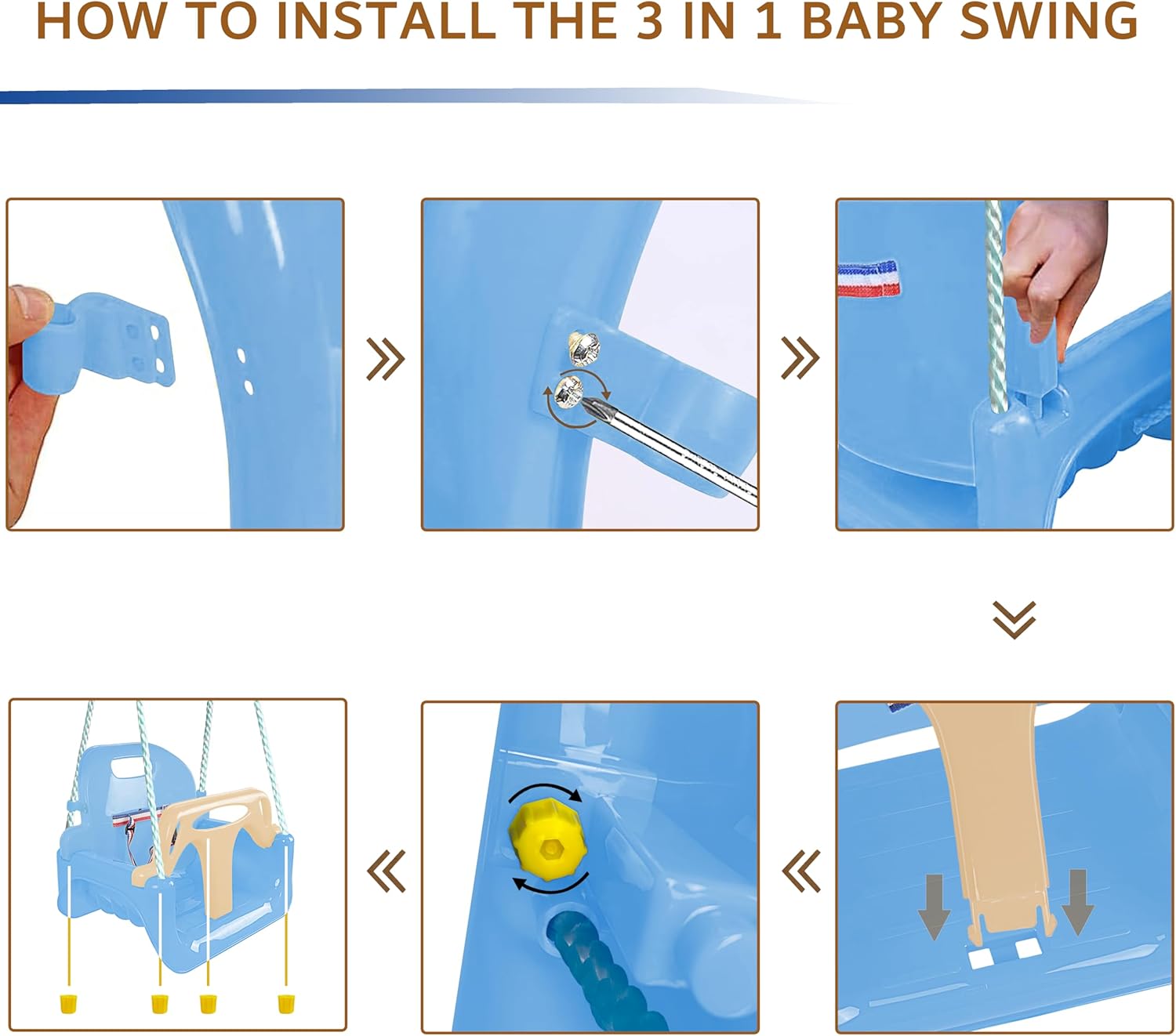 HOW TO INSTALL THE 3 IN 1 BABY SWING