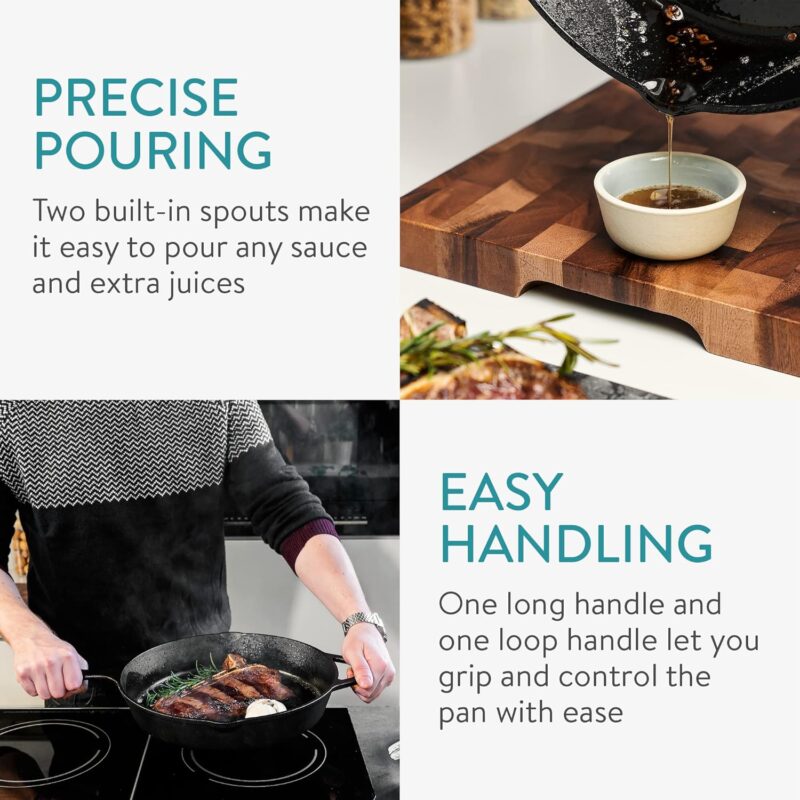 PRECISE POURING

Two built-in spouts make it easy to pour any sauce and extra juices

EASY HANDLING

One long handle and one loop handle let you grip and control the pan with ease